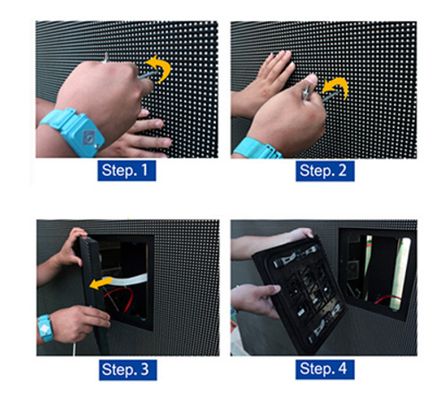 Step. 1

Step. 2

Step. 3

Step. 4